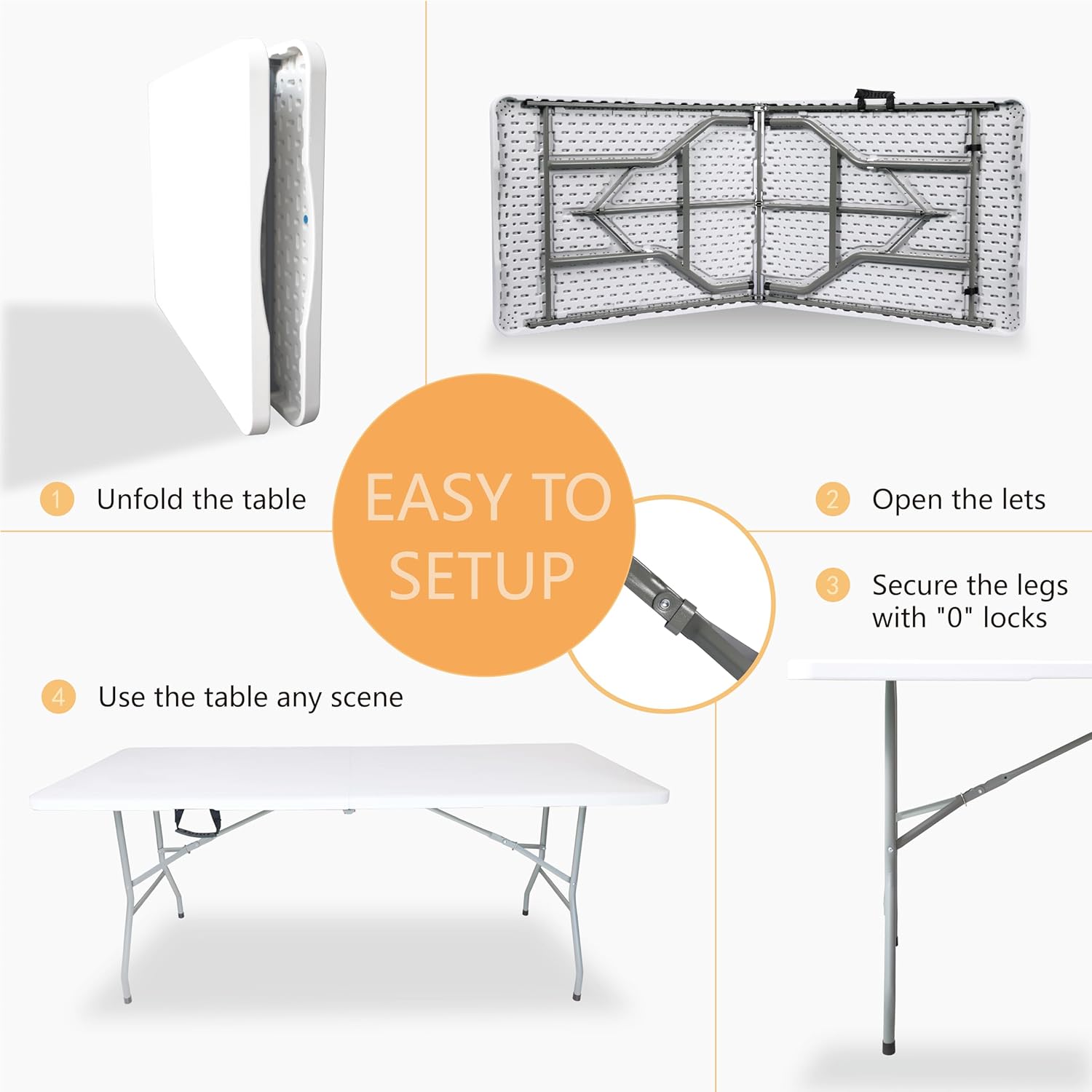 1 Unfold the table

EASY TO SETUP

2 Open the lets

3 Secure the legs with "0" locks

4 Use the table any scene